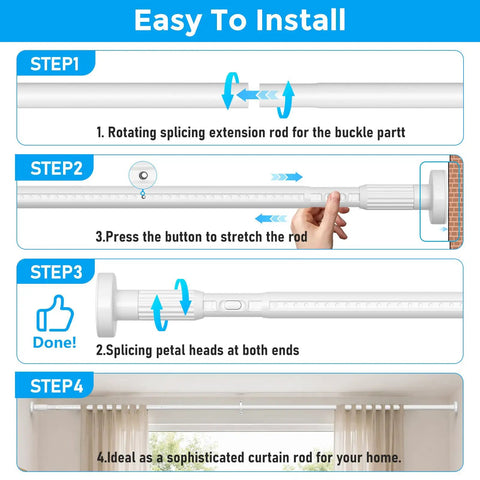 Easy To Install

STEP1

1. Rotating splicing extension rod for the buckle partt

STEP2

3.Press the button to stretch the rod

STEP3

Done!

2.Splicing petal heads at both ends

STEP4

4.Ideal as a sophisticated curtain rod for your home.