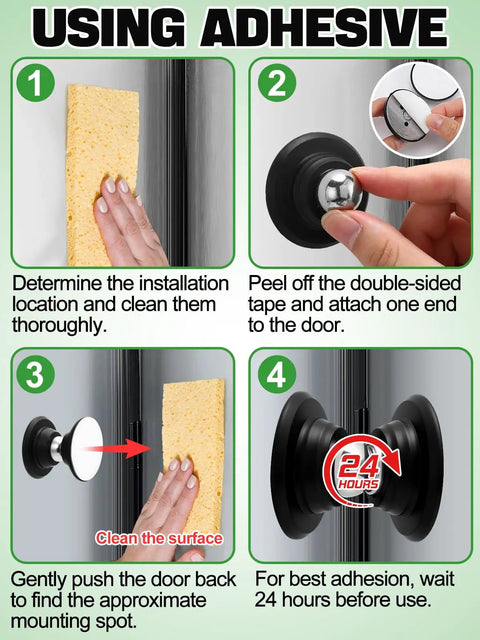 USING ADHESIVE

1

Determine the installation location and clean them thoroughly.

2

Peel off the double-sided tape and attach one end to the door.

3

Clean the surface

Gently push the door back to find the approximate mounting spot.

4

24 HOURS

For best adhesion, wait 24 hours before use.