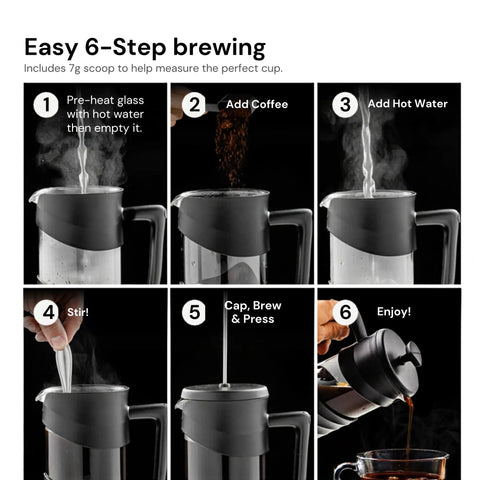 Easy 6-Step brewing
Includes 7g scoop to help measure the perfect cup.

1 Pre-heat glass with hot water then empty it.

2 Add Coffee

3 Add Hot Water

4 Stir!

5 Cap, Brew & Press

6 Enjoy!