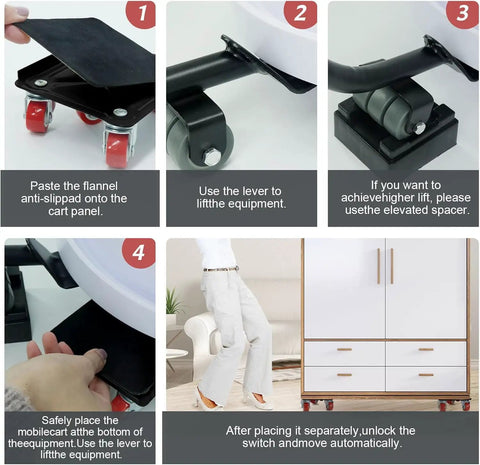 1

Paste the flannel anti-slippad onto the cart panel.

2

Use the lever to liftthe equipment.

3

If you want to achievehigher lift, please usethe elevated spacer.

4

Safely place the mobilecart atthe bottom of theequipment.Use the lever to liftthe equipment.

After placing it separately,unlock the switch andmove automatically.