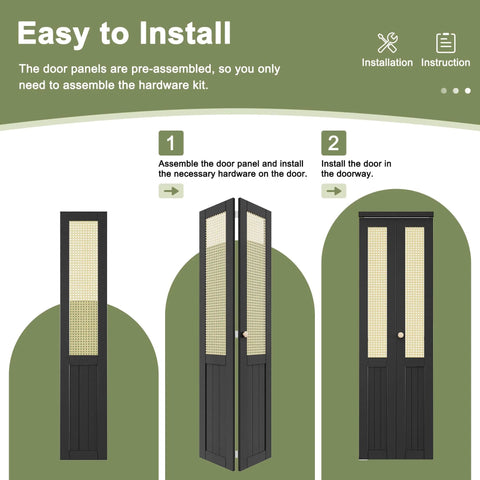 Easy to Install

The door panels are pre-assembled, so you only need to assemble the hardware kit.

Installation Instruction

1
Assemble the door panel and install the necessary hardware on the door.

2
Install the door in the doorway.