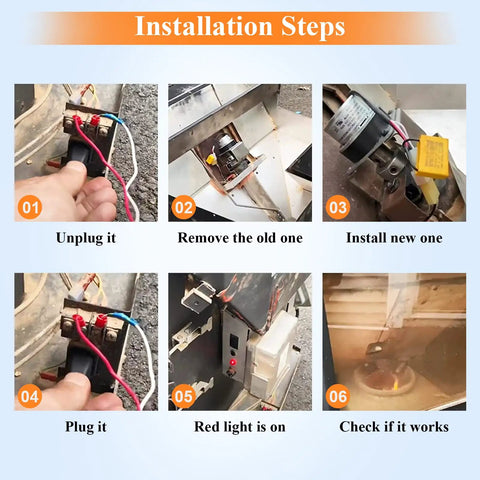 Installation Steps

01
Unplug it

02
Remove the old one

03
Install new one

04
Plug it

05
Red light is on

06
Check if it works