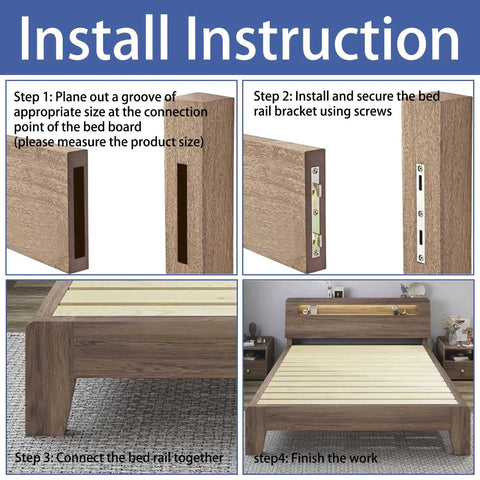 Install Instruction

Step 1: Plane out a groove of appropriate size at the connection point of the bed board (please measure the product size)

Step 2: Install and secure the bed rail bracket using screws

Step 3: Connect the bed rail together

step4: Finish the work