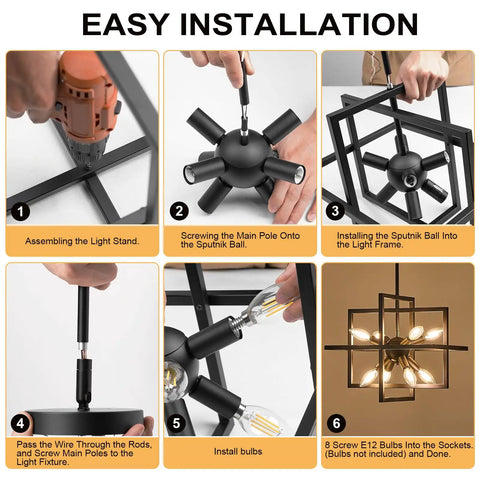 EASY INSTALLATION

1
Assembling the Light Stand.

2
Screwing the Main Pole Onto the Sputnik Ball.

3
Installing the Sputnik Ball Into the Light Frame.

4
Pass the Wire Through the Rods, and Screw Main Poles to the Light Fixture.

5
Install bulbs

6
8 Screw E12 Bulbs Into the Sockets. (Bulbs not included) and Done.