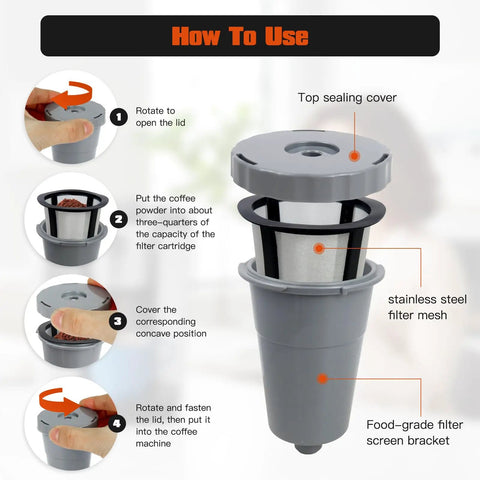 How To Use

1 Rotate to open the lid

2 Put the coffee powder into about three-quarters of the capacity of the filter cartridge

3 Cover the corresponding concave position

4 Rotate and fasten the lid, then put it into the coffee machine

Top sealing cover

stainless steel filter mesh

Food-grade filter screen bracket