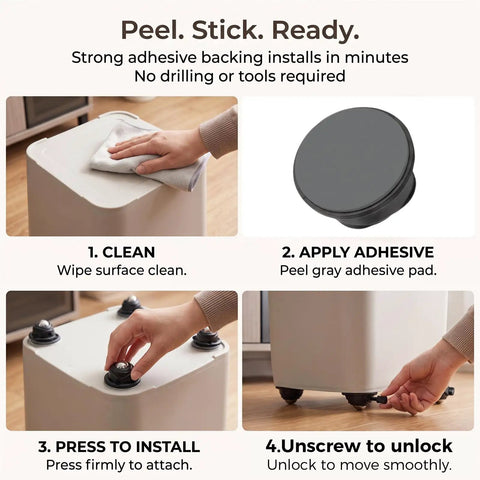 Peel. Stick. Ready.
Strong adhesive backing installs in minutes
No drilling or tools required

1. CLEAN
Wipe surface clean.

2. APPLY ADHESIVE
Peel gray adhesive pad.

3. PRESS TO INSTALL
Press firmly to attach.

4.Unscrew to unlock
Unlock to move smoothly.