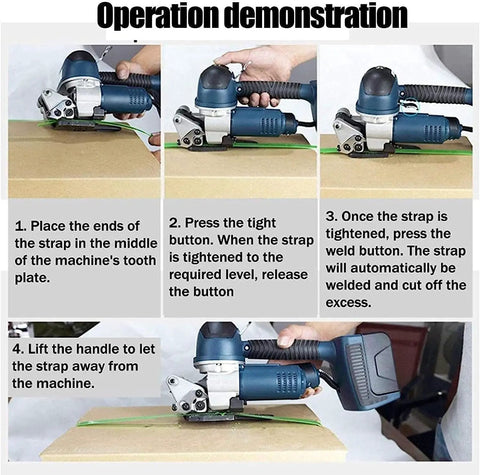 Operation demonstration

1. Place the ends of the strap in the middle of the machine's tooth plate.

2. Press the tight button. When the strap is tightened to the required level, release the button

3. Once the strap is tightened, press the weld button. The strap will automatically be welded and cut off the excess.

4. Lift the handle to let the strap away from the machine.