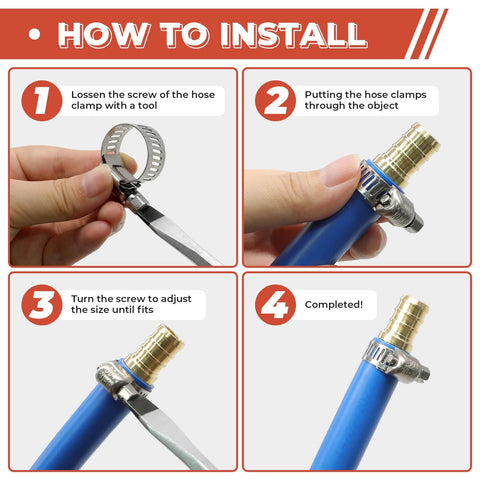 • HOW TO INSTALL

1 Lossen the screw of the hose clamp with a tool

2 Putting the hose clamps through the object

3 Turn the screw to adjust the size until fits

4 Completed!