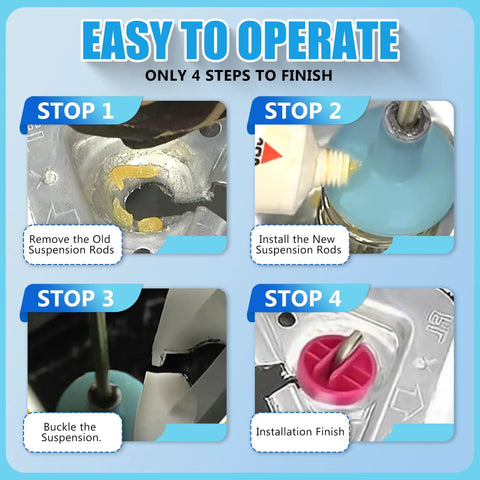 EASY TO OPERATE
ONLY 4 STEPS TO FINISH

STOP 1
Remove the Old Suspension Rods

STOP 2
Install the New Suspension Rods

STOP 3
Buckle the Suspension.

STOP 4
Installation Finish