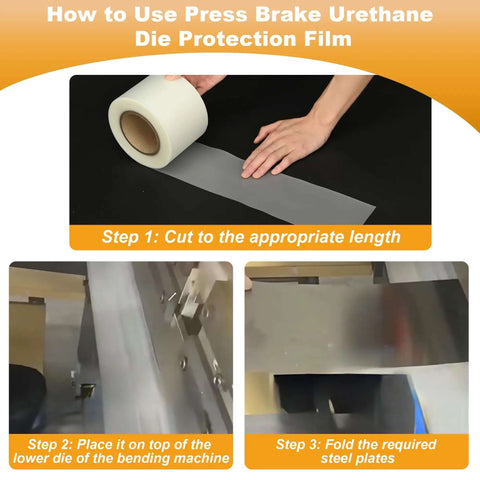 How to Use Press Brake Urethane Die Protection Film

Step 1: Cut to the appropriate length

Step 2: Place it on top of the lower die of the bending machine

Step 3: Fold the required steel plates