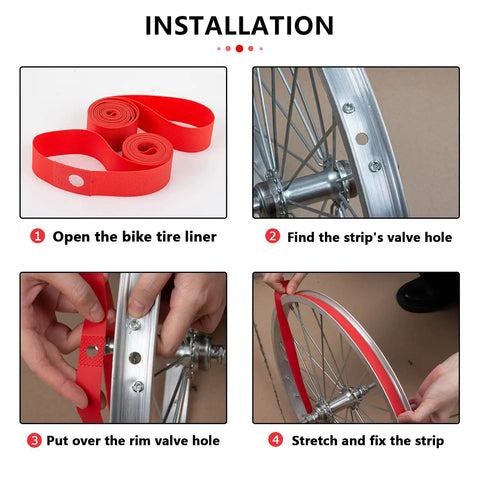 INSTALLATION

1 Open the bike tire liner

2 Find the strip's valve hole

3 Put over the rim valve hole

4 Stretch and fix the strip