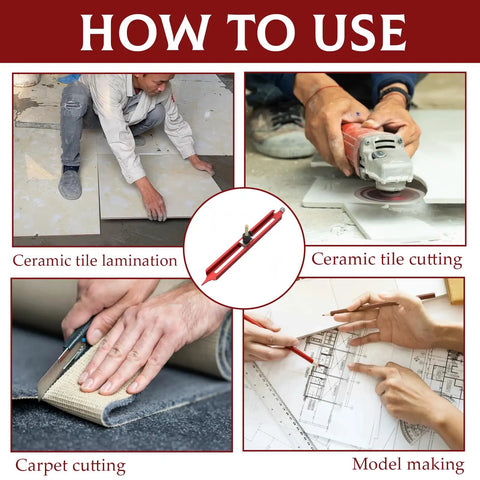 HOW TO USE

Ceramic tile lamination

Ceramic tile cutting

Carpet cutting

Model making