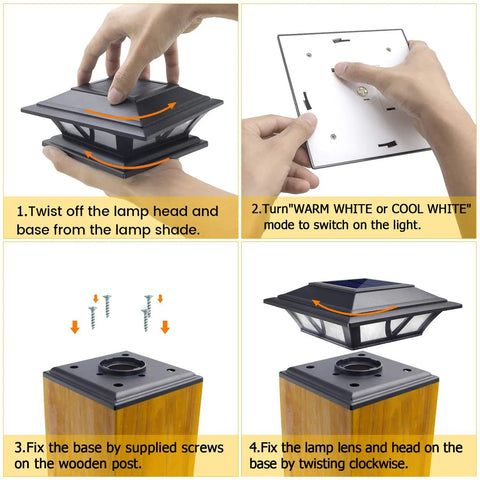 1.Twist off the lamp head and base from the lamp shade.

2.Turn"WARM WHITE or COOL WHITE" mode to switch on the light.

3.Fix the base by supplied screws on the wooden post.

4.Fix the lamp lens and head on the base by twisting clockwise.