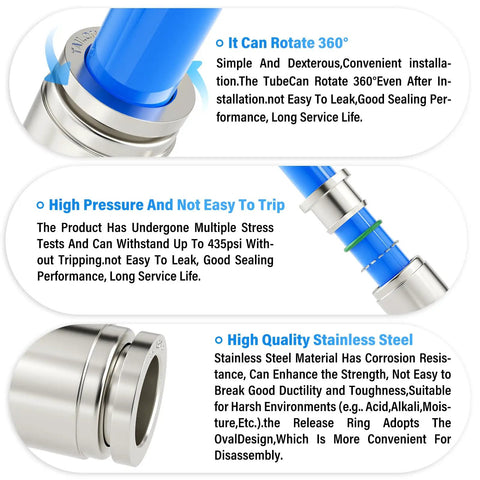 It Can Rotate 360°

Simple And Dexterous,Convenient installation.The TubeCan Rotate 360°Even After Installation.not Easy To Leak,Good Sealing Performance, Long Service Life.

High Pressure And Not Easy To Trip

The Product Has Undergone Multiple Stress Tests And Can Withstand Up To 435psi Without Tripping.not Easy To Leak, Good Sealing Performance, Long Service Life.

High Quality Stainless Steel

Stainless Steel Material Has Corrosion Resistance, Can Enhance the Strength, Not Easy to Break Good Ductility and Toughness,Suitable for Harsh Environments (e.g.. Acid,Alkali,Moisture,Etc.).the Release Ring Adopts The OvalDesign,Which Is More Convenient For Disassembly.