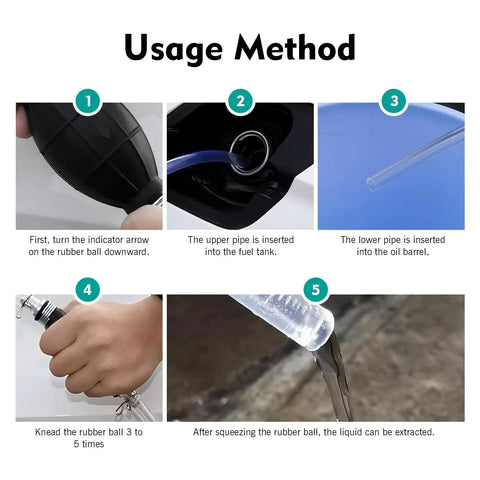 Usage Method

1

First, turn the indicator arrow on the rubber ball downward.

2

The upper pipe is inserted into the fuel tank.

3

The lower pipe is inserted into the oil barrel.

4

Knead the rubber ball 3 to 5 times

5

After squeezing the rubber ball, the liquid can be extracted.