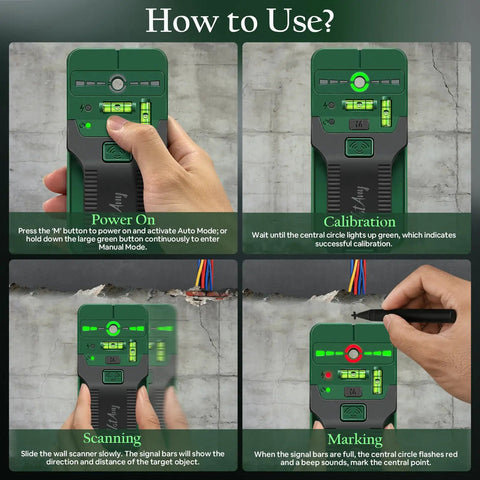 How to Use?

Power On
Press the 'M' button to power on and activate Auto Mode; or hold down the large green button continuously to enter Manual Mode.

Calibration
Wait until the central circle lights up green, which indicates successful calibration.

Scanning
Slide the wall scanner slowly. The signal bars will show the direction and distance of the target object.

Marking
When the signal bars are full, the central circle flashes red and a beep sounds, mark the central point.