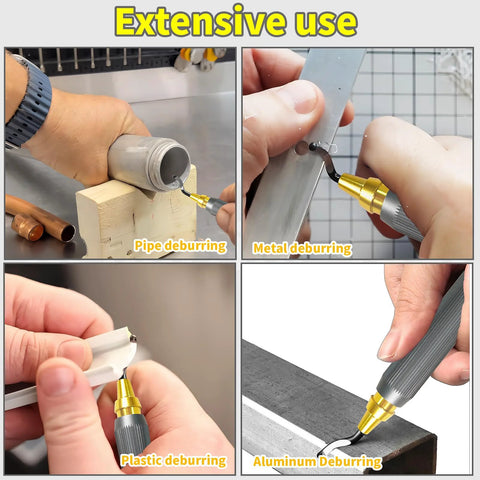 Extensive use

Pipe deburring

Metal deburring

Plastic deburring

Aluminum Deburring