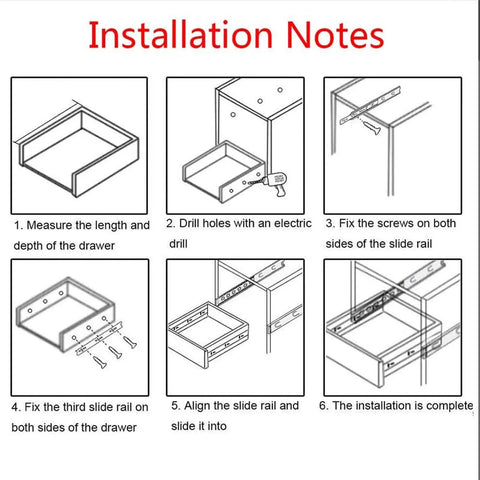 Installation Notes

1. Measure the length and depth of the drawer

2. Drill holes with an electric drill

3. Fix the screws on both sides of the slide rail

4. Fix the third slide rail on both sides of the drawer

5. Align the slide rail and slide it into

6. The installation is complete