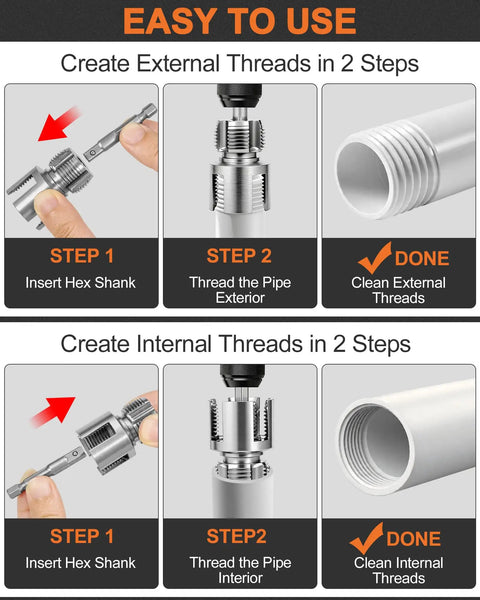 EASY TO USE

Create External Threads in 2 Steps

STEP 1
Insert Hex Shank

STEP 2
Thread the Pipe Exterior

DONE
Clean External Threads

Create Internal Threads in 2 Steps

STEP 1
Insert Hex Shank

STEP2
Thread the Pipe Interior

DONE
Clean Internal Threads