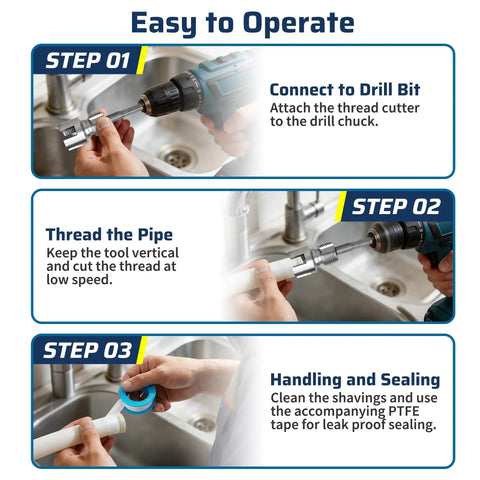 Easy to Operate

STEP 01

Connect to Drill Bit
Attach the thread cutter to the drill chuck.

STEP 02

Thread the Pipe
Keep the tool vertical and cut the thread at low speed.

STEP 03

Handling and Sealing
Clean the shavings and use the accompanying PTFE tape for leak proof sealing.