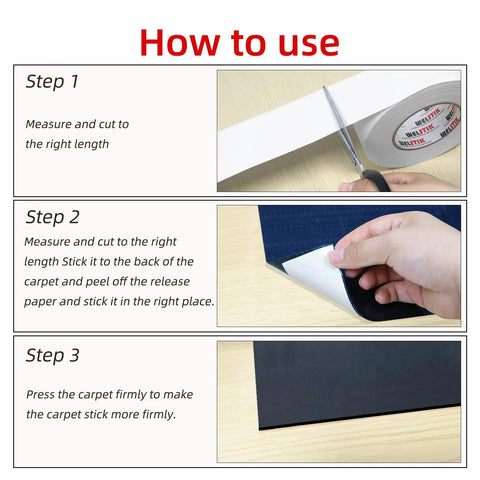 How to use

Step 1

Measure and cut to the right length

WELSTIK WELSTIK WELSTIK

Step 2

Measure and cut to the right length Stick it to the back of the carpet and peel off the release paper and stick it in the right place.

Step 3

Press the carpet firmly to make the carpet stick more firmly.