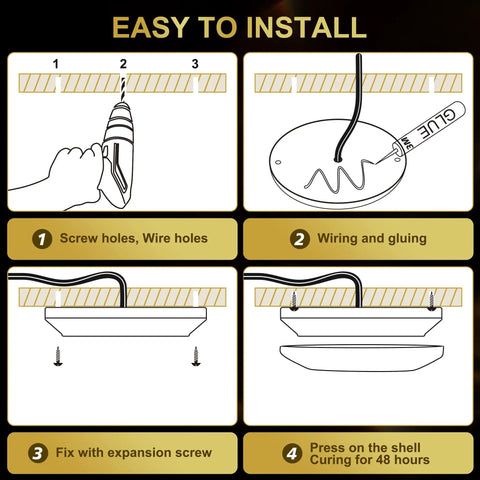 EASY TO INSTALL

1 2 3

GLUE
3M

1 Screw holes, Wire holes

2 Wiring and gluing

3 Fix with expansion screw

4 Press on the shell
Curing for 48 hours