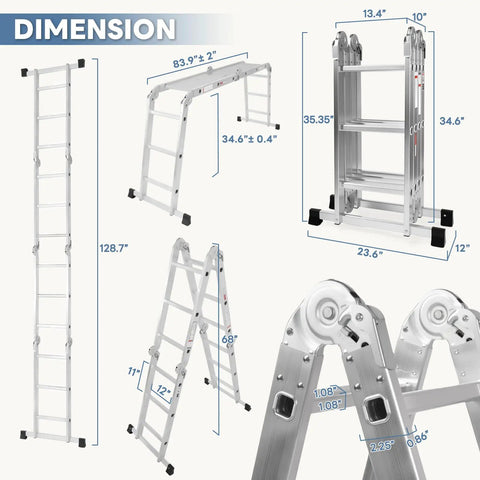 DIMENSION

128.7"

83.9"± 2"

34.6"± 0.4"

13.4"
10"
35.35"
34.6"
23.6"
12"

68"
11"
12"

1.08"
1.08"
2.25"
0.86"