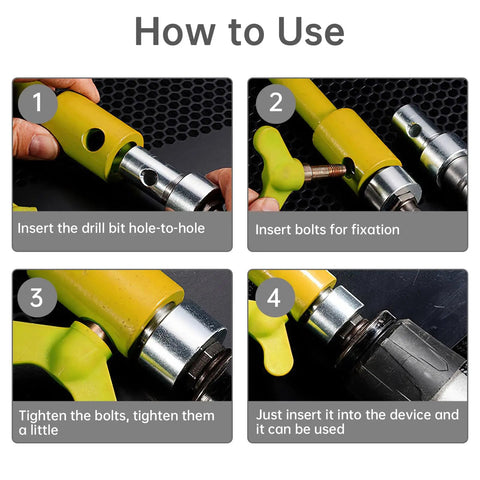 How to Use

1

Insert the drill bit hole-to-hole

2

Insert bolts for fixation

3

Tighten the bolts, tighten them a little

4

Just insert it into the device and it can be used