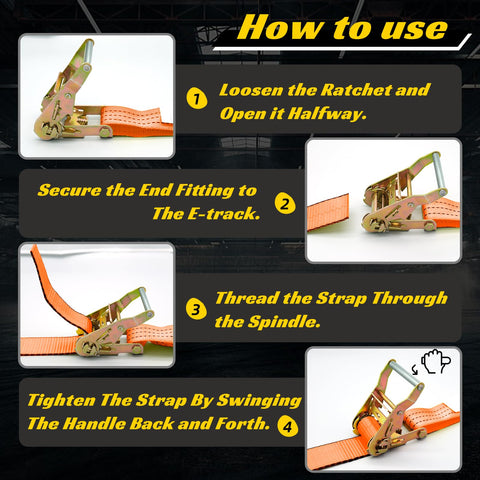 How to use

1 Loosen the Ratchet and Open it Halfway.

Secure the End Fitting to The E-track. 2

3 Thread the Strap Through the Spindle.

Tighten The Strap By Swinging The Handle Back and Forth. 4