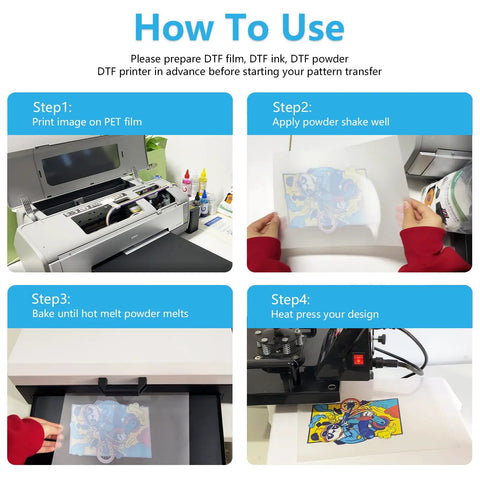 How To Use

Please prepare DTF film, DTF ink, DTF powder
DTF printer in advance before starting your pattern transfer

Step1:
Print image on PET film

Step2:
Apply powder shake well

Step3:
Bake until hot melt powder melts

Step4:
Heat press your design