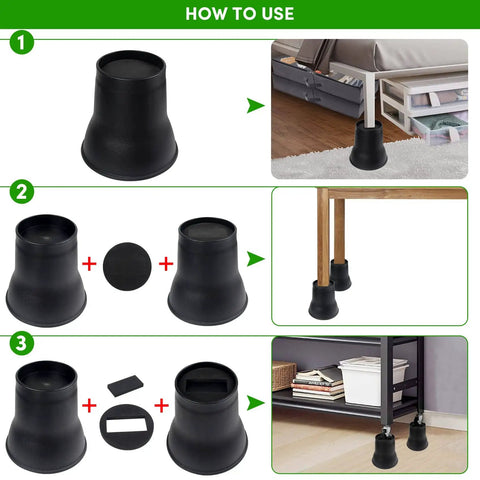 HOW TO USE

1

2

+ +

3

+ +