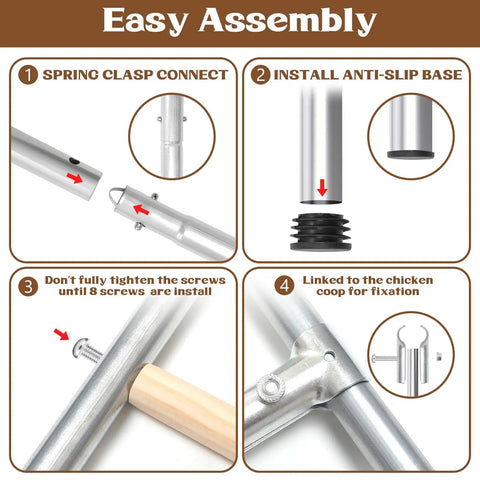 Easy Assembly

1 SPRING CLASP CONNECT

2 INSTALL ANTI-SLIP BASE

3 Don't fully tighten the screws until 8 screws are install

4 Linked to the chicken coop for fixation