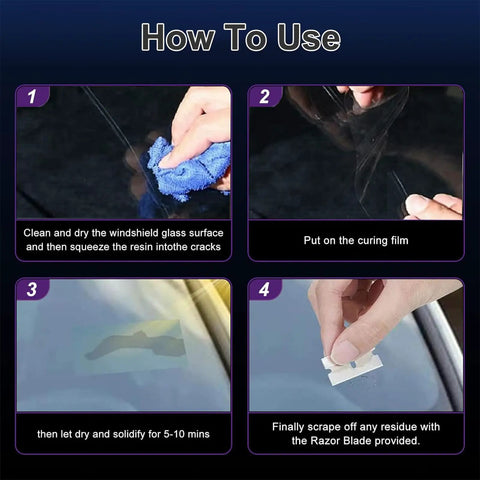 How To Use

1

Clean and dry the windshield glass surface and then squeeze the resin intothe cracks

2

Put on the curing film

3

then let dry and solidify for 5-10 mins

4

Finally scrape off any residue with the Razor Blade provided.