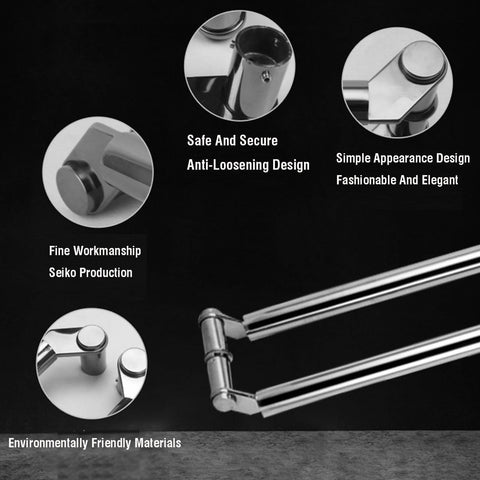 Safe And Secure
Anti-Loosening Design

Simple Appearance Design
Fashionable And Elegant

Fine Workmanship
Seiko Production

Environmentally Friendly Materials