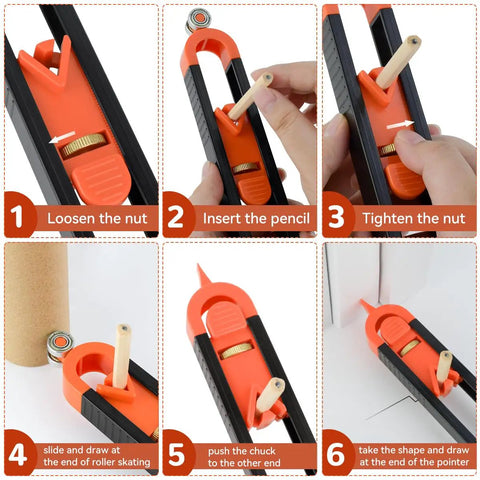 1 Loosen the nut

2 Insert the pencil

3 Tighten the nut

4 slide and draw at the end of roller skating

5 push the chuck to the other end

6 take the shape and draw at the end of the pointer