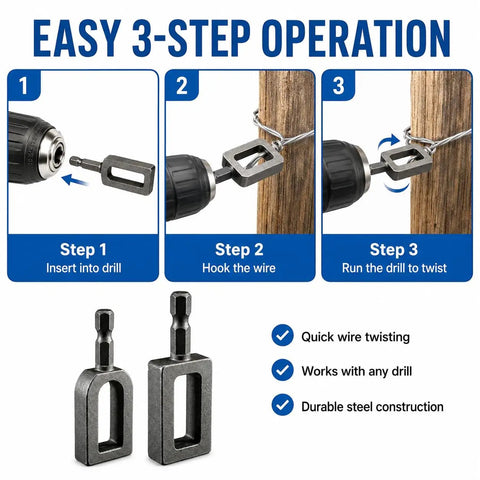 EASY 3-STEP OPERATION

1

Step 1
Insert into drill

2

Step 2
Hook the wire

3

Step 3
Run the drill to twist

Quick wire twisting

Works with any drill

Durable steel construction