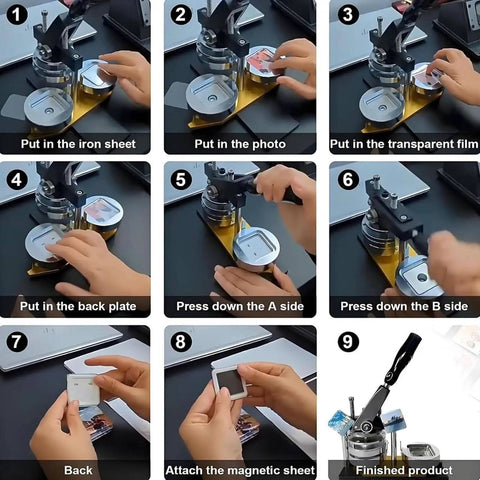 1
Put in the iron sheet

2
Put in the photo

3
Put in the transparent film

4
Put in the back plate

5
Press down the A side

6
Press down the B side

7
Back

8
Attach the magnetic sheet

9
Finished product