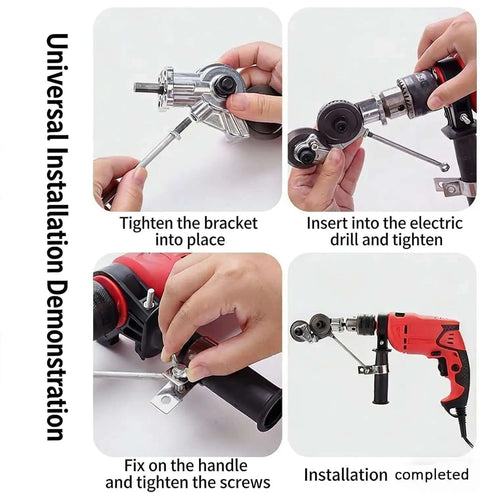 Universal Installation Demonstration

Tighten the bracket into place

Insert into the electric drill and tighten

Fix on the handle and tighten the screws

Installation completed