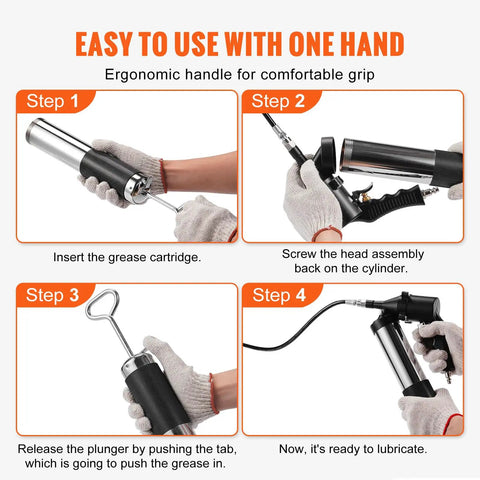 EASY TO USE WITH ONE HAND

Ergonomic handle for comfortable grip

Step 1

Insert the grease cartridge.

Step 2

Screw the head assembly back on the cylinder.

Step 3

Release the plunger by pushing the tab, which is going to push the grease in.

Step 4

Now, it's ready to lubricate.