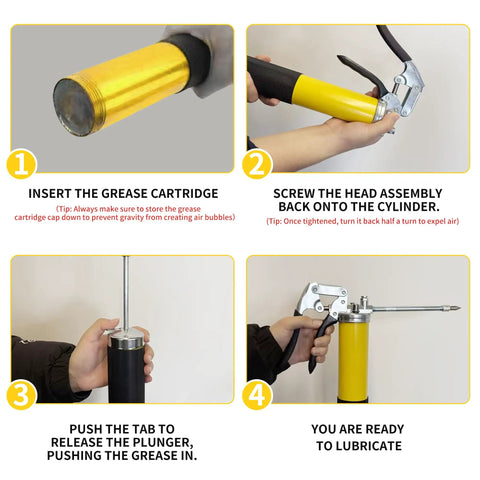 1

INSERT THE GREASE CARTRIDGE

(Tip: Always make sure to store the grease cartridge cap down to prevent gravity from creating air bubbles)

2

SCREW THE HEAD ASSEMBLY BACK ONTO THE CYLINDER.

(Tip: Once tightened, turn it back half a turn to expel air)

3

PUSH THE TAB TO RELEASE THE PLUNGER, PUSHING THE GREASE IN.

4

YOU ARE READY TO LUBRICATE