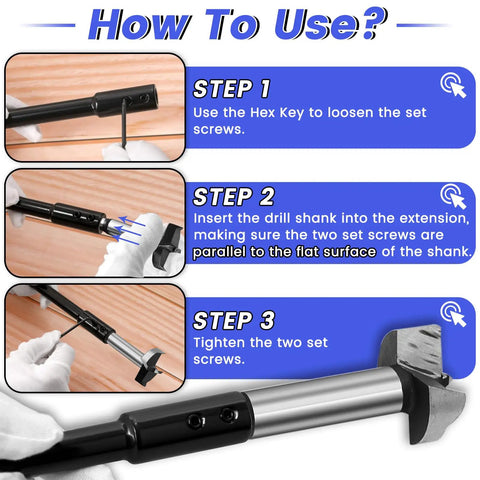 How To Use?

STEP 1
Use the Hex Key to loosen the set screws.

STEP 2
Insert the drill shank into the extension, making sure the two set screws are parallel to the flat surface of the shank.

STEP 3
Tighten the two set screws.