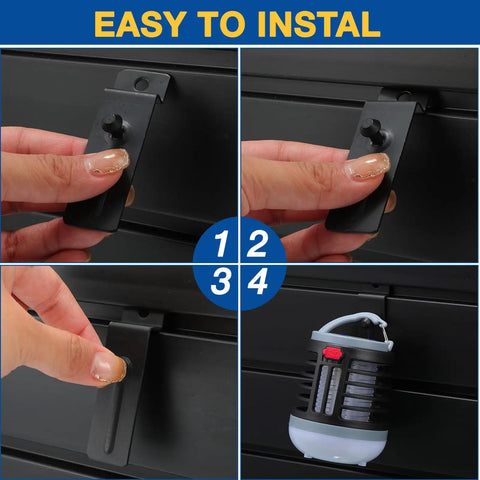 EASY TO INSTAL

1 2
3 4