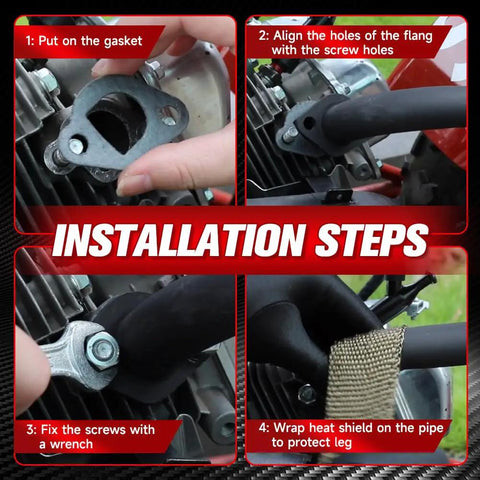 1: Put on the gasket

2: Align the holes of the flang with the screw holes

INSTALLATION STEPS

3: Fix the screws with a wrench

4: Wrap heat shield on the pipe to protect leg