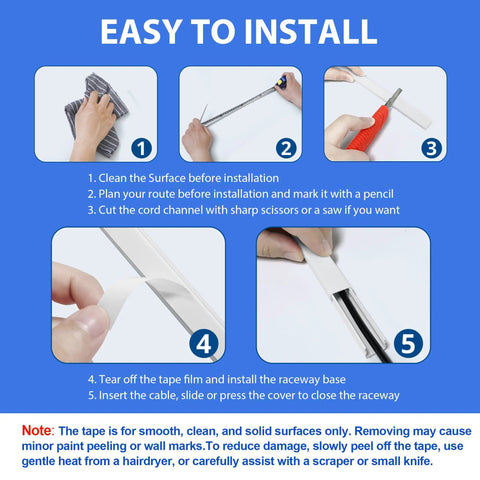 EASY TO INSTALL

1

2

3

1. Clean the Surface before installation
2. Plan your route before installation and mark it with a pencil
3. Cut the cord channel with sharp scissors or a saw if you want

4

5

4. Tear off the tape film and install the raceway base
5. Insert the cable, slide or press the cover to close the raceway

Note: The tape is for smooth, clean, and solid surfaces only. Removing may cause minor paint peeling or wall marks.To reduce damage, slowly peel off the tape, use gentle heat from a hairdryer, or carefully assist with a scraper or small knife.