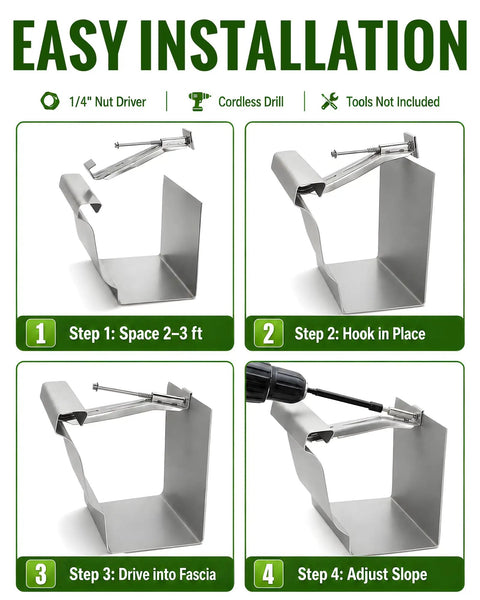 EASY INSTALLATION

1/4" Nut Driver | Cordless Drill | Tools Not Included

1 Step 1: Space 2–3 ft

2 Step 2: Hook in Place

3 Step 3: Drive into Fascia

4 Step 4: Adjust Slope