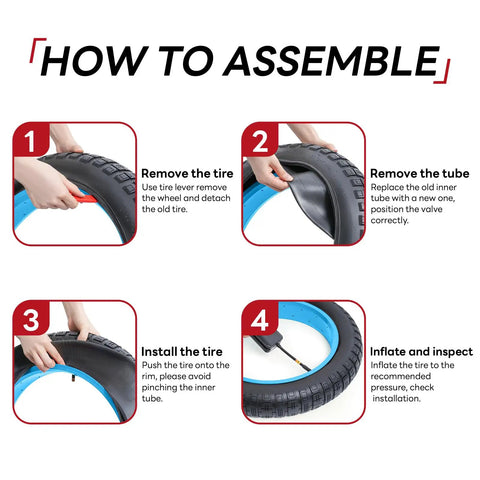 HOW TO ASSEMBLE

1

Remove the tire
Use tire lever remove the wheel and detach the old tire.

2

Remove the tube
Replace the old inner tube with a new one, position the valve correctly.

3

Install the tire
Push the tire onto the rim, please avoid pinching the inner tube.

4

Inflate and inspect
Inflate the tire to the recommended pressure, check installation.