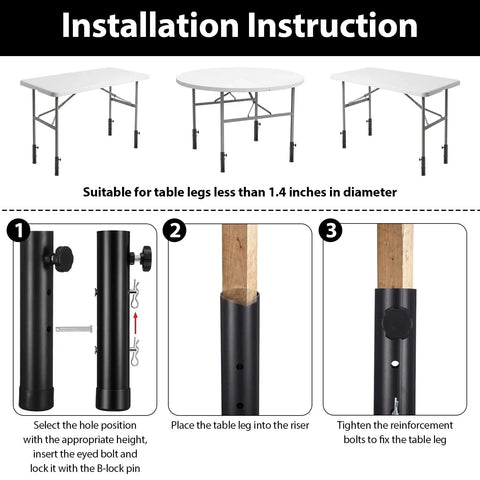 Installation Instruction

Suitable for table legs less than 1.4 inches in diameter

1

Select the hole position with the appropriate height, insert the eyed bolt and lock it with the B-lock pin

2

Place the table leg into the riser

3

Tighten the reinforcement bolts to fix the table leg