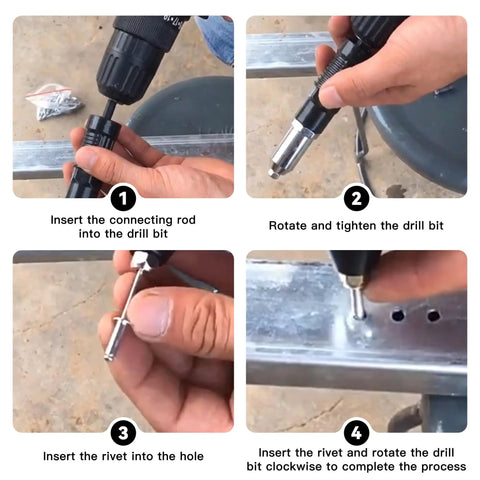 1
Insert the connecting rod into the drill bit

2
Rotate and tighten the drill bit

3
Insert the rivet into the hole

4
Insert the rivet and rotate the drill bit clockwise to complete the process