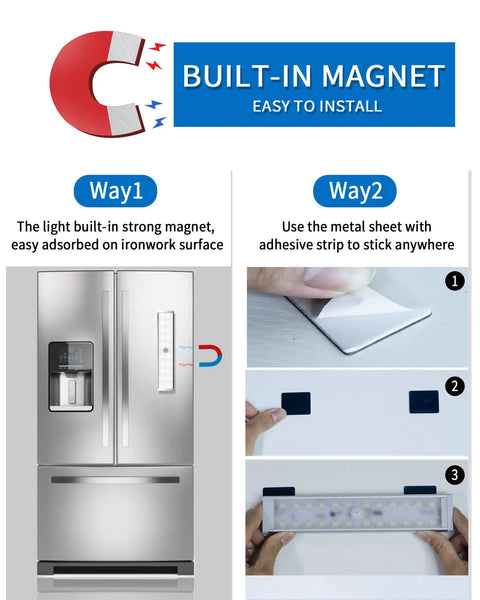 BUILT-IN MAGNET
EASY TO INSTALL

Way1

The light built-in strong magnet, easy adsorbed on ironwork surface

Way2

Use the metal sheet with adhesive strip to stick anywhere

1

2

3