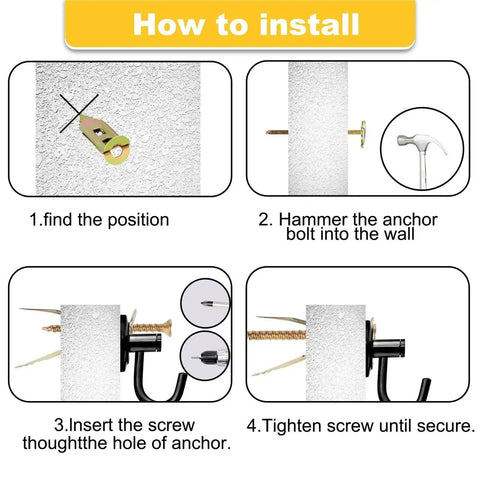 How to install

1.find the position

2. Hammer the anchor bolt into the wall

3.Insert the screw thoughtthe hole of anchor.

4.Tighten screw until secure.